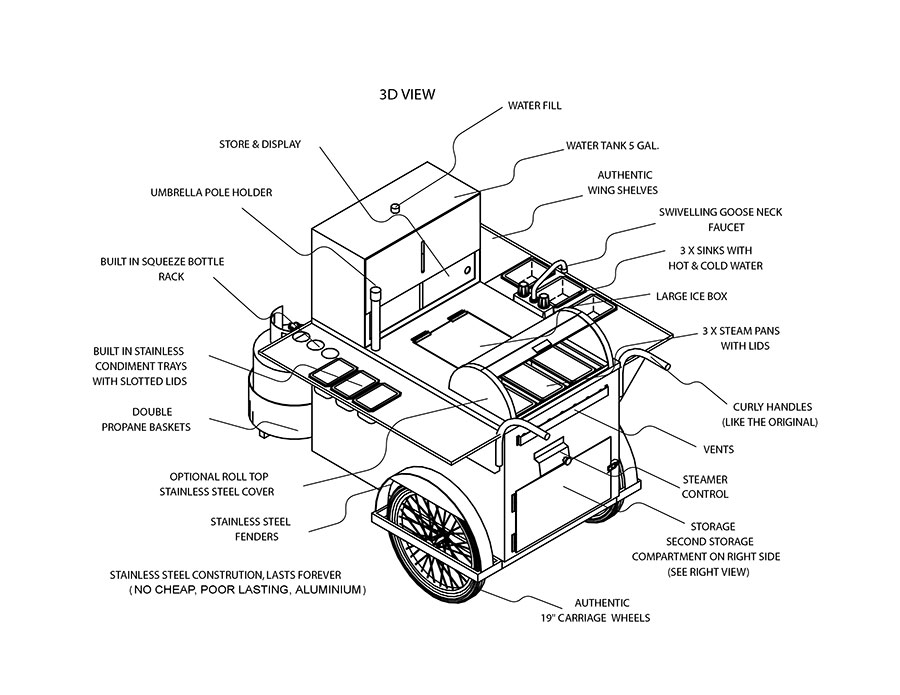 3D VIEW

WATER FILL

STORE & DISPLAY

WATER TANK 5 GAL.

UMBRELLA POLE HOLDER

AUTHENTIC WING SHELVES

SWIVELLING GOOSE NECK FAUCET

BUILT IN SQUEEZE BOTTLE RACK

3 X SINKS WITH HOT & COLD WATER

LARGE ICE BOX

BUILT IN STAINLESS CONDIMENT TRAYS WITH SLOTTED LIDS

3 X STEAM PANS WITH LIDS

DOUBLE PROPANE BASKETS

CURLY HANDLES (LIKE THE ORIGINAL)

VENTS

OPTIONAL ROLL TOP STAINLESS STEEL COVER

STEAMER CONTROL

STAINLESS STEEL FENDERS

STORAGE SECOND STORAGE COMPARTMENT ON RIGHT SIDE (SEE RIGHT VIEW)

STAINLESS STEEL CONSTRUTION, LASTS FOREVER ( NO CHEAP, POOR LASTING, ALUMINIUM )

AUTHENTIC 19" CARRIAGE WHEELS